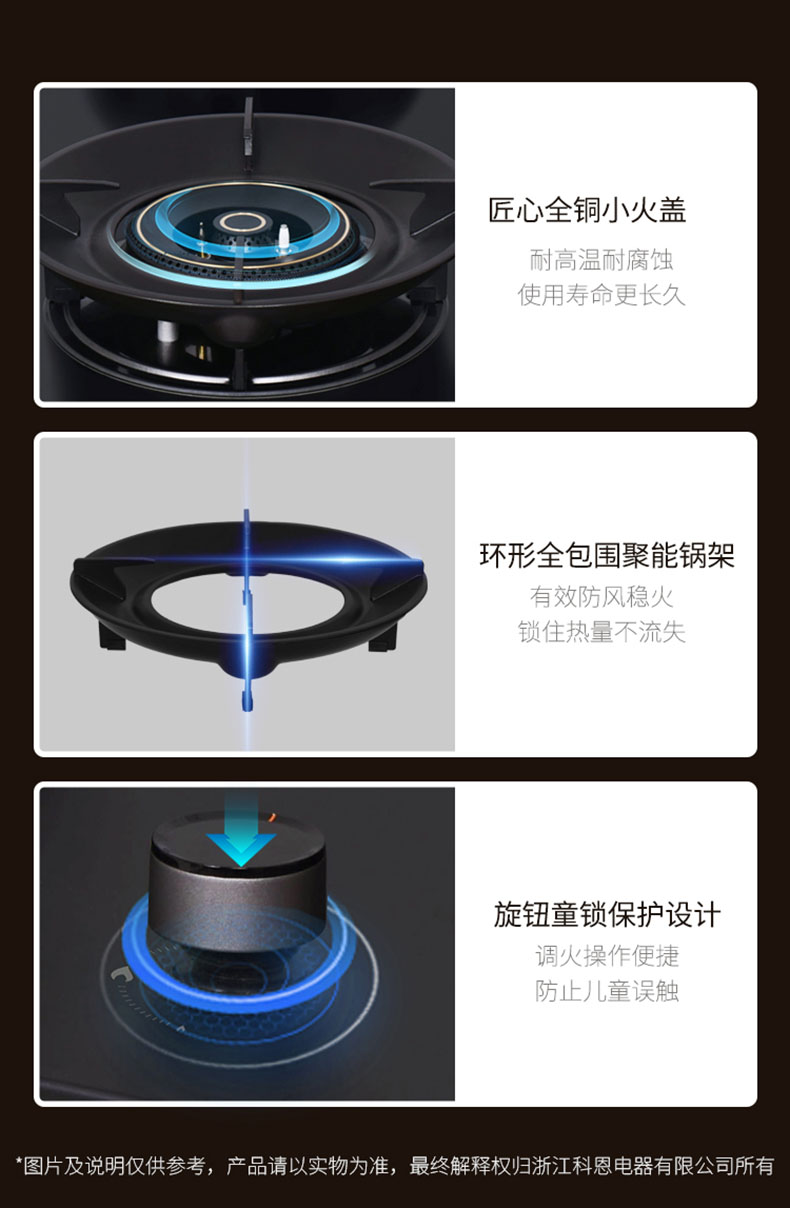 匠心全铜小火盖

耐高温耐腐蚀
使用寿命更长久

环形全包围聚能锅架

有效防风稳火
锁住热量不流失

旋钮童锁保护设计

调火操作便捷
防止儿童误触

*图片及说明仅供参考，产品请以实物为准，最终解释权归浙江科恩电器有限公司所有